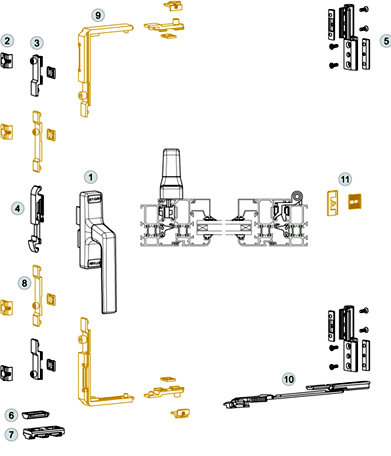 9

2

3

5

1

11

4

8

10

6

7