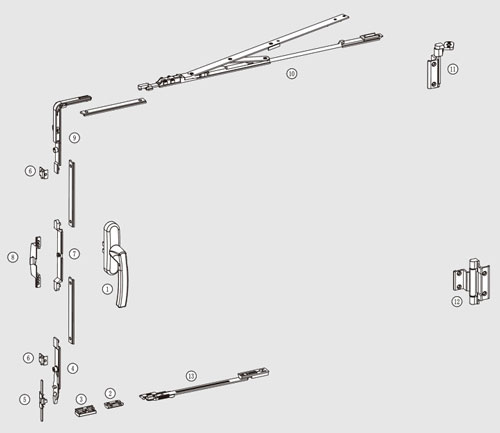 10
11
9
6
8
7
1
12
6
4
13
5
3
2