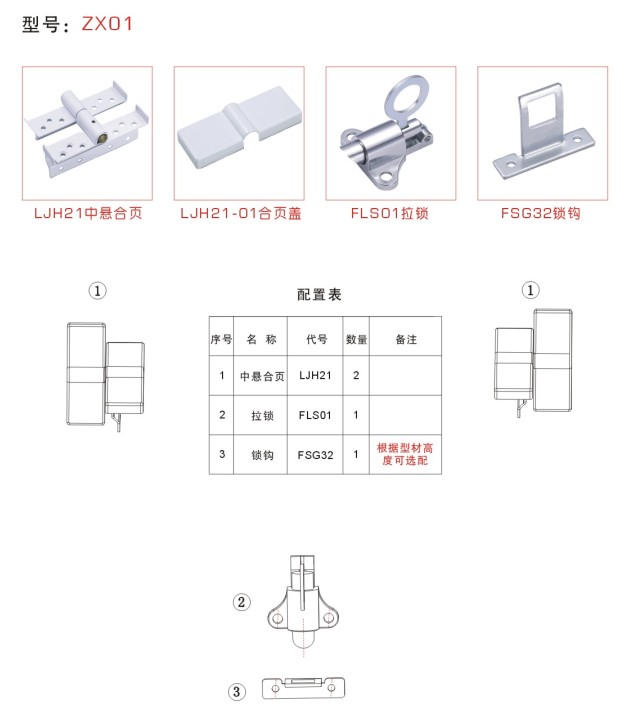 型号：ZX01

LJH21中悬合页

LJH21-01合页盖

FLS01拉锁

FSG32锁钩

①

配置表

| 序号 | 名 称 | 代号 | 数量 | 备注 |
|---|---|---|---|---|
| 1 | 中悬合页 | LJH21 | 2 | |
| 2 | 拉锁 | FLS01 | 1 | |
| 3 | 锁钩 | FSG32 | 1 | 根据型材高度可选配 |

①

②

③