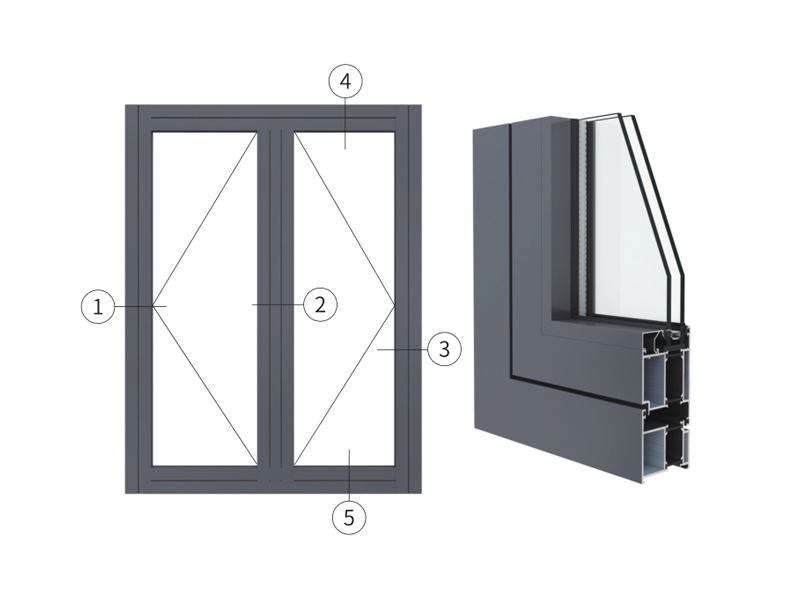 4
1
2
3
5