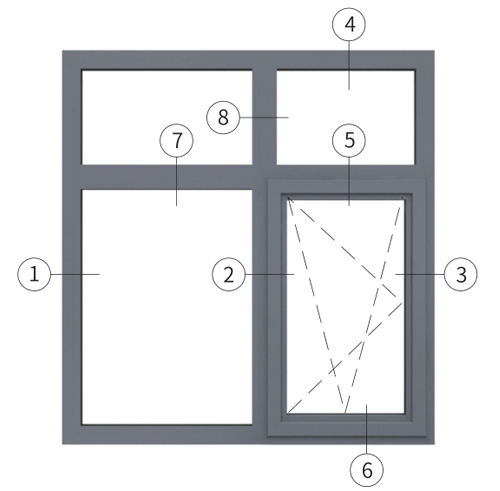 4
8
7
5
1
2
3
6