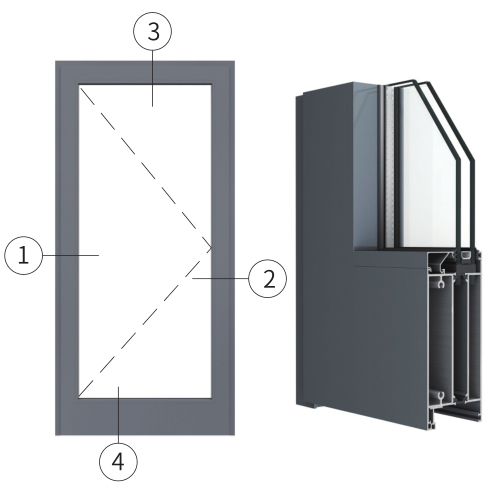 3
1
2
4