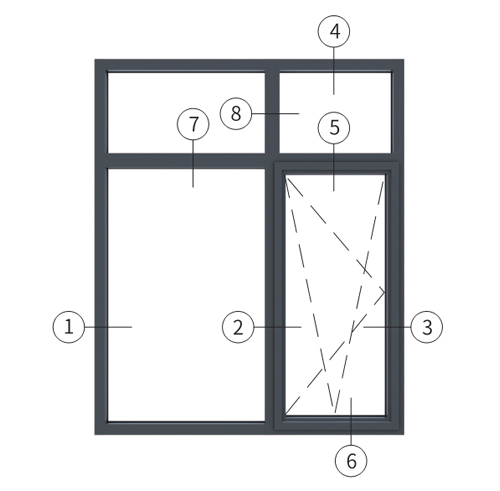 4
8
7
5
1
2
3
6