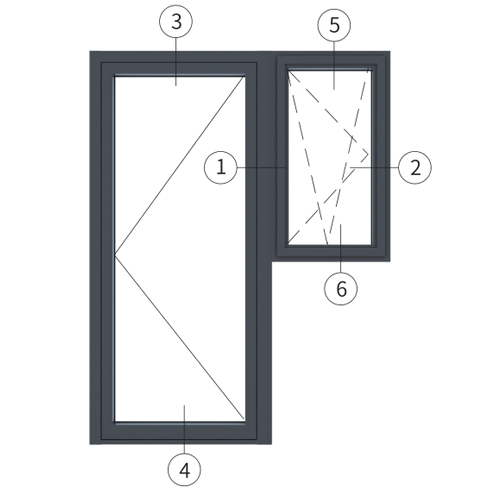 3
5
1
2
6
4