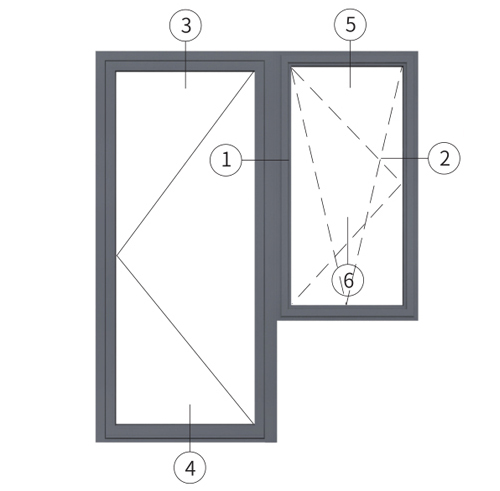 3
5
1
2
6
4