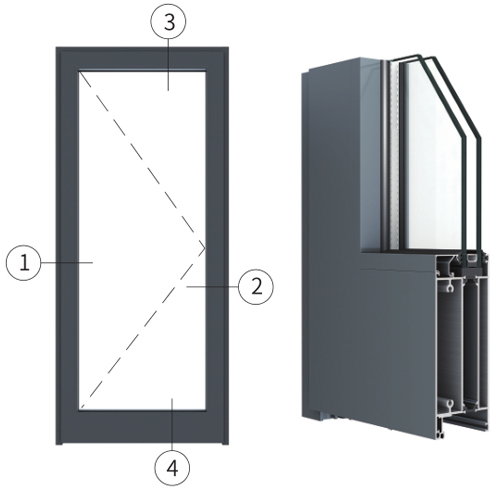 3
1
2
4