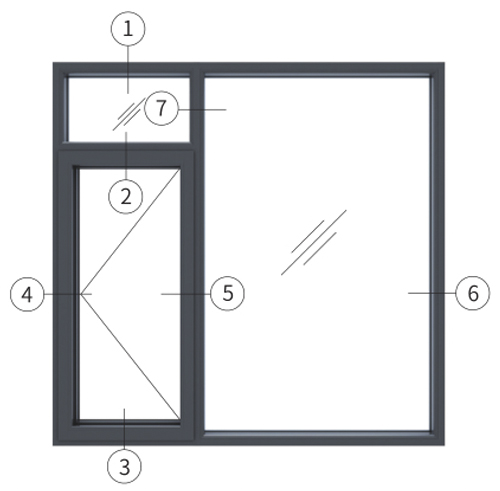 1
7
2
4
5
6
3